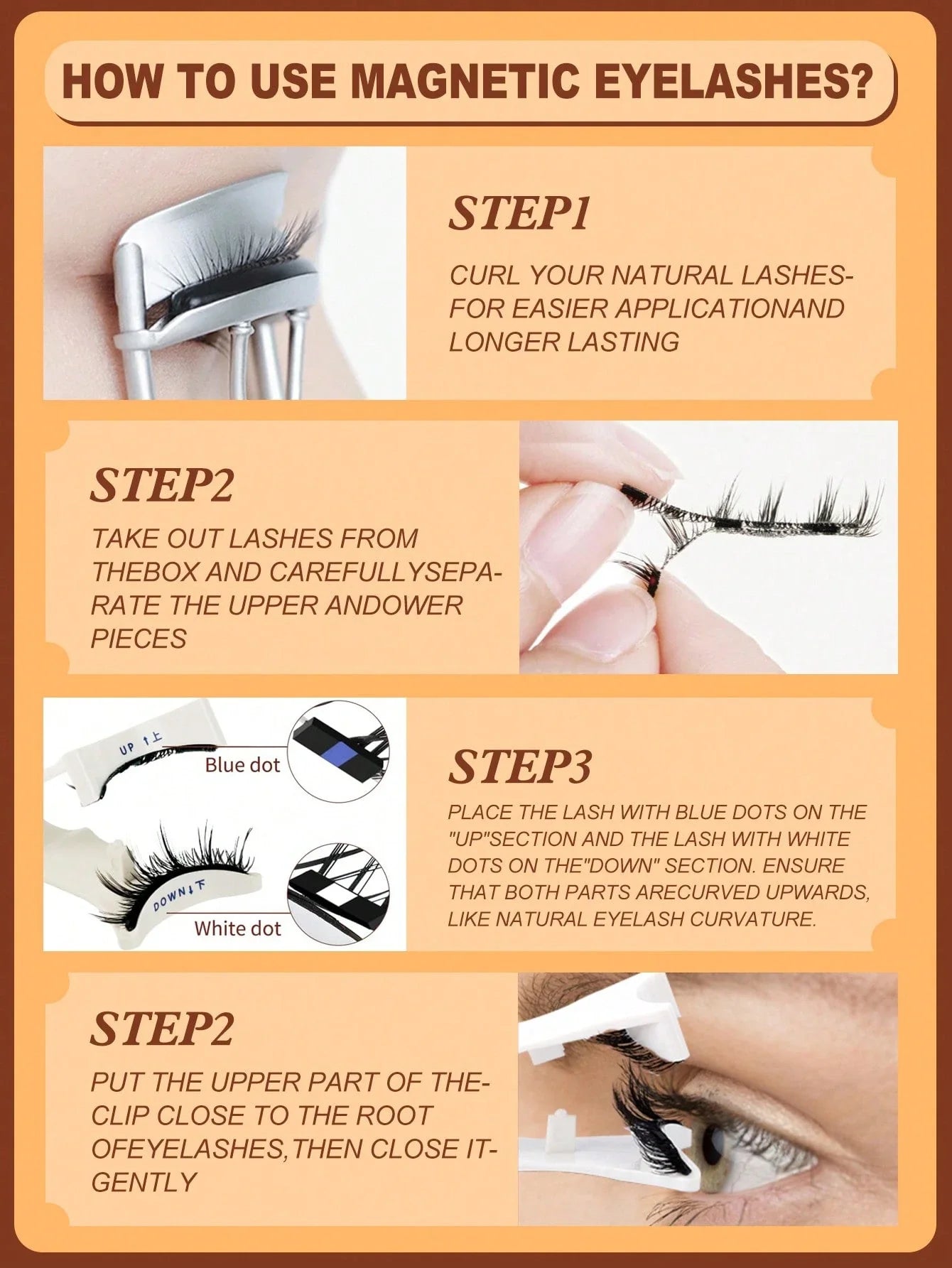 HOW TO USE MAGNETIC EYELASHES?

STEP1

CURL YOUR NATURAL LASHES-FOR EASIER APPLICATIONAND LONGER LASTING

STEP2

TAKE OUT LASHES FROM THEBOX AND CAREFULLYSEPARATE THE UPPER ANDOWER PIECES

UP ↑上

Blue dot

DOWN↓下

White dot

STEP3

PLACE THE LASH WITH BLUE DOTS ON THE "UP"SECTION AND THE LASH WITH WHITE DOTS ON THE"DOWN" SECTION. ENSURE THAT BOTH PARTS ARECURVED UPWARDS, LIKE NATURAL EYELASH CURVATURE.

STEP2

PUT THE UPPER PART OF THE-CLIP CLOSE TO THE ROOT OFEYELASHES,THEN CLOSE IT-GENTLY