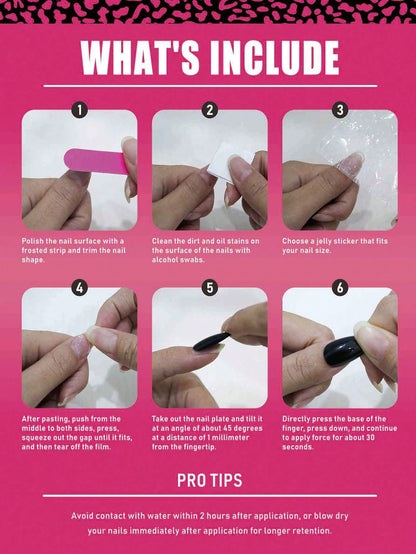 WHAT'S INCLUDE

1

Polish the nail surface with a frosted strip and trim the nail shape.

2

Clean the dirt and oil stains on the surface of the nails with alcohol swabs.

3

Choose a jelly sticker that fits your nail size.

4

After pasting, push from the middle to both sides, press, squeeze out the gap until it fits, and then tear off the film.

5

Take out the nail plate and tilt it at an angle of about 45 degrees at a distance of 1 millimeter from the fingertip.

6

Directly press the base of the finger, press down, and continue to apply force for about 30 seconds.

PRO TIPS

Avoid contact with water within 2 hours after application, or blow dry your nails immediately after application for longer retention.