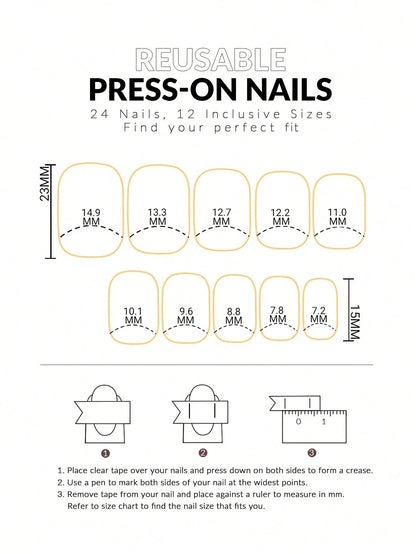 REUSABLE
PRESS-ON NAILS
24 Nails, 12 Inclusive Sizes
Find your perfect fit

23MM

14.9 MM
13.3 MM
12.7 MM
12.2 MM
11.0 MM

10.1 MM
9.6 MM
8.8 MM
7.8 MM
7.2 MM

15MM

0 1

1
2
3

1. Place clear tape over your nails and press down on both sides to form a crease.
2. Use a pen to mark both sides of your nail at the widest points.
3. Remove tape from your nail and place against a ruler to measure in mm. Refer to size chart to find the nail size that fits you.