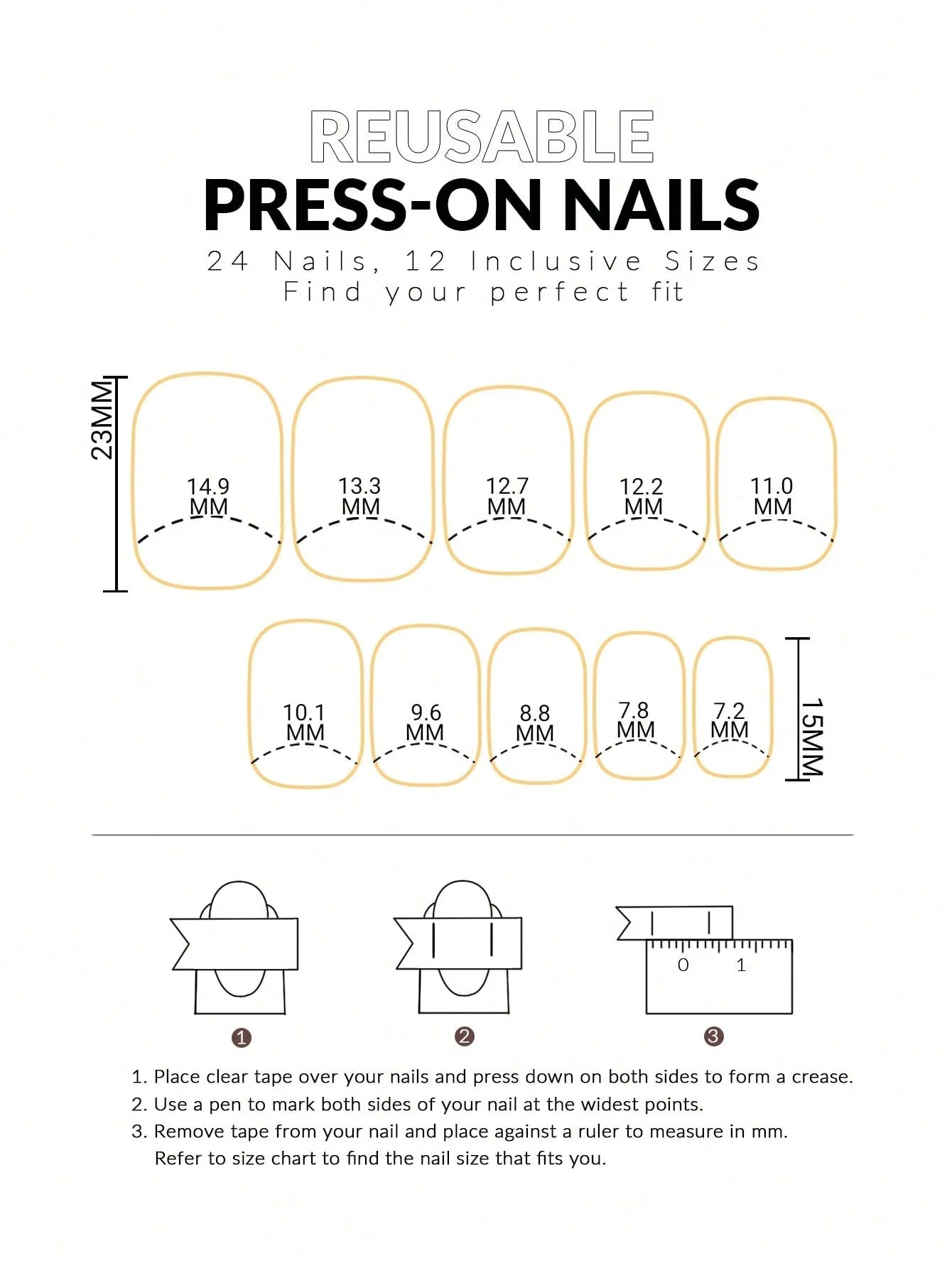 REUSABLE
PRESS-ON NAILS
24 Nails, 12 Inclusive Sizes
Find your perfect fit

23MM

14.9 MM
13.3 MM
12.7 MM
12.2 MM
11.0 MM

10.1 MM
9.6 MM
8.8 MM
7.8 MM
7.2 MM

15MM

0 1

1
2
3

1. Place clear tape over your nails and press down on both sides to form a crease.
2. Use a pen to mark both sides of your nail at the widest points.
3. Remove tape from your nail and place against a ruler to measure in mm. Refer to size chart to find the nail size that fits you.