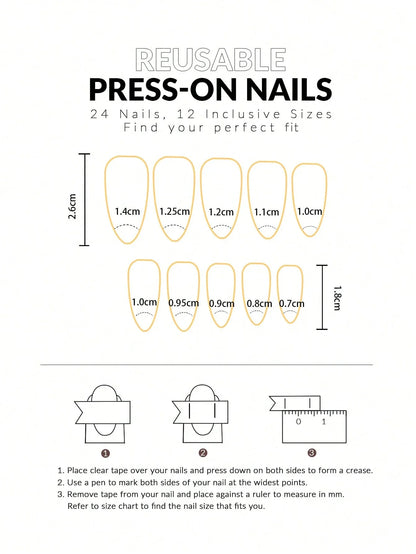 REUSABLE
PRESS-ON NAILS
24 Nails, 12 Inclusive Sizes
Find your perfect fit

2.6cm

1.4cm 1.25cm 1.2cm 1.1cm 1.0cm

1.0cm 0.95cm 0.9cm 0.8cm 0.7cm

1.8cm

0 1

1 2 3

1. Place clear tape over your nails and press down on both sides to form a crease.
2. Use a pen to mark both sides of your nail at the widest points.
3. Remove tape from your nail and place against a ruler to measure in mm. Refer to size chart to find the nail size that fits you.