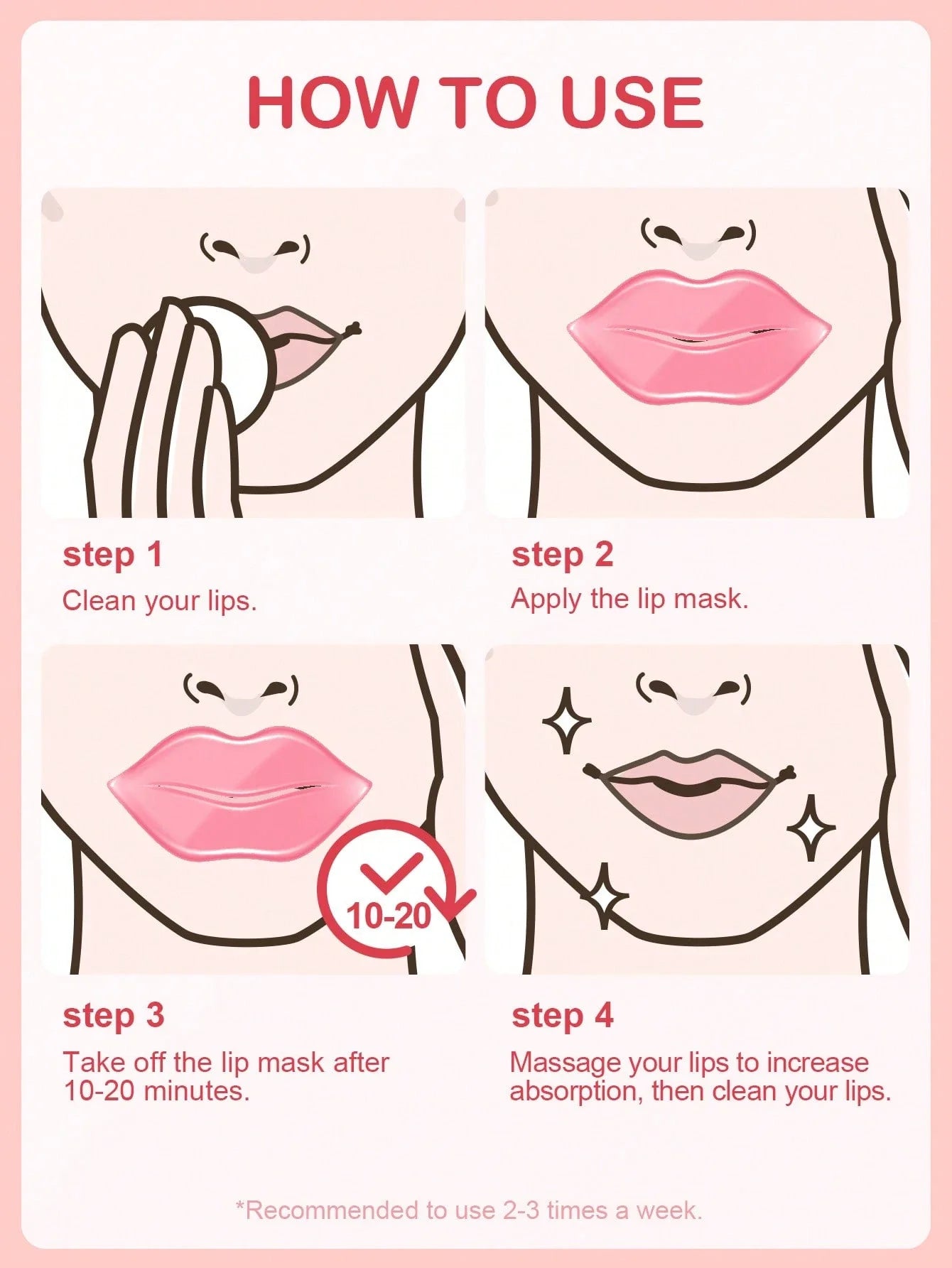 HOW TO USE

step 1
Clean your lips.

step 2
Apply the lip mask.

10-20

step 3
Take off the lip mask after 10-20 minutes.

step 4
Massage your lips to increase absorption, then clean your lips.

*Recommended to use 2-3 times a week.