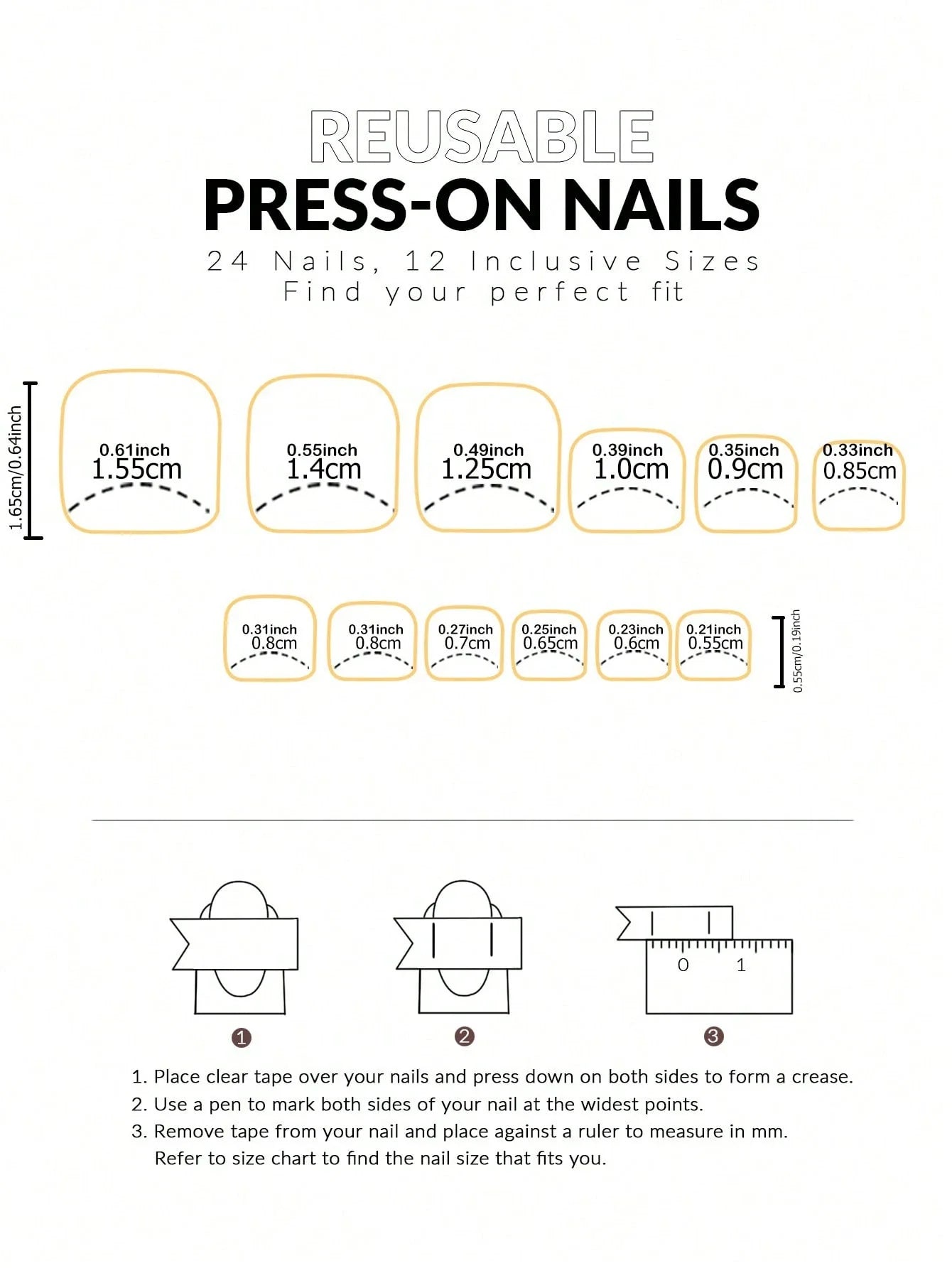 REUSABLE
PRESS-ON NAILS
24 Nails, 12 Inclusive Sizes
Find your perfect fit

1.65cm/0.64inch

0.61inch 1.55cm
0.55inch 1.4cm
0.49inch 1.25cm
0.39inch 1.0cm
0.35inch 0.9cm
0.33inch 0.85cm

0.31inch 0.8cm
0.31inch 0.8cm
0.27inch 0.7cm
0.25inch 0.65cm
0.23inch 0.6cm
0.21inch 0.55cm

0.55cm/0.19inch

0 1

1
2
3

1. Place clear tape over your nails and press down on both sides to form a crease.
2. Use a pen to mark both sides of your nail at the widest points.
3. Remove tape from your nail and place against a ruler to measure in mm. Refer to size chart to find the nail size that fits you.