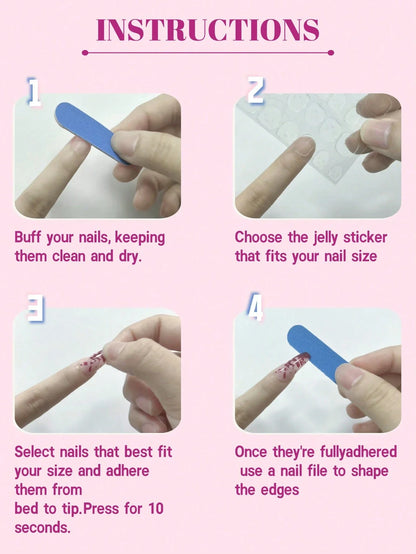 INSTRUCTIONS

1

Buff your nails, keeping them clean and dry.

2

Choose the jelly sticker that fits your nail size

3

Select nails that best fit your size and adhere them from bed to tip.Press for 10 seconds.

4

Once they're fullyadhered use a nail file to shape the edges