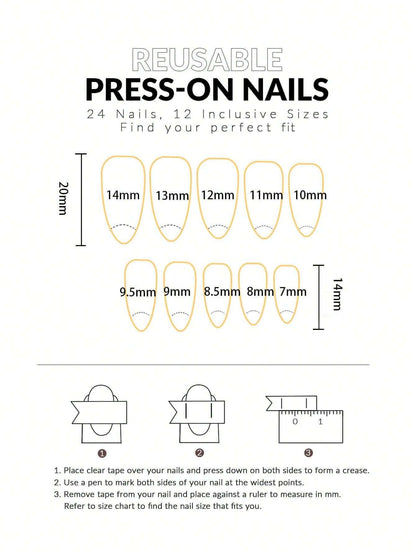 REUSABLE
PRESS-ON NAILS
24 Nails, 12 Inclusive Sizes
Find your perfect fit

20mm

14mm 13mm 12mm 11mm 10mm

9.5mm 9mm 8.5mm 8mm 7mm

14mm

0 1

1 2 3

1. Place clear tape over your nails and press down on both sides to form a crease.
2. Use a pen to mark both sides of your nail at the widest points.
3. Remove tape from your nail and place against a ruler to measure in mm. Refer to size chart to find the nail size that fits you.