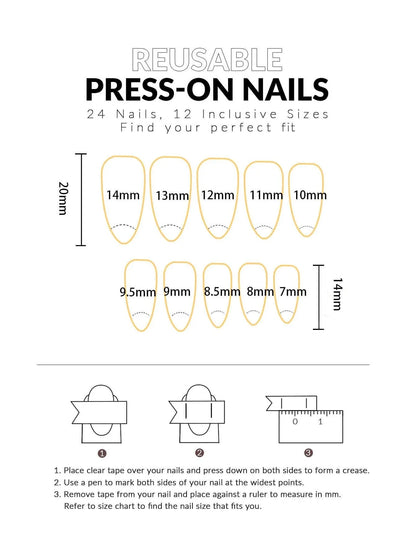 REUSABLE
PRESS-ON NAILS
24 Nails, 12 Inclusive Sizes
Find your perfect fit

20mm

14mm 13mm 12mm 11mm 10mm

9.5mm 9mm 8.5mm 8mm 7mm

14mm

0 1

1 2 3

1. Place clear tape over your nails and press down on both sides to form a crease.
2. Use a pen to mark both sides of your nail at the widest points.
3. Remove tape from your nail and place against a ruler to measure in mm. Refer to size chart to find the nail size that fits you.