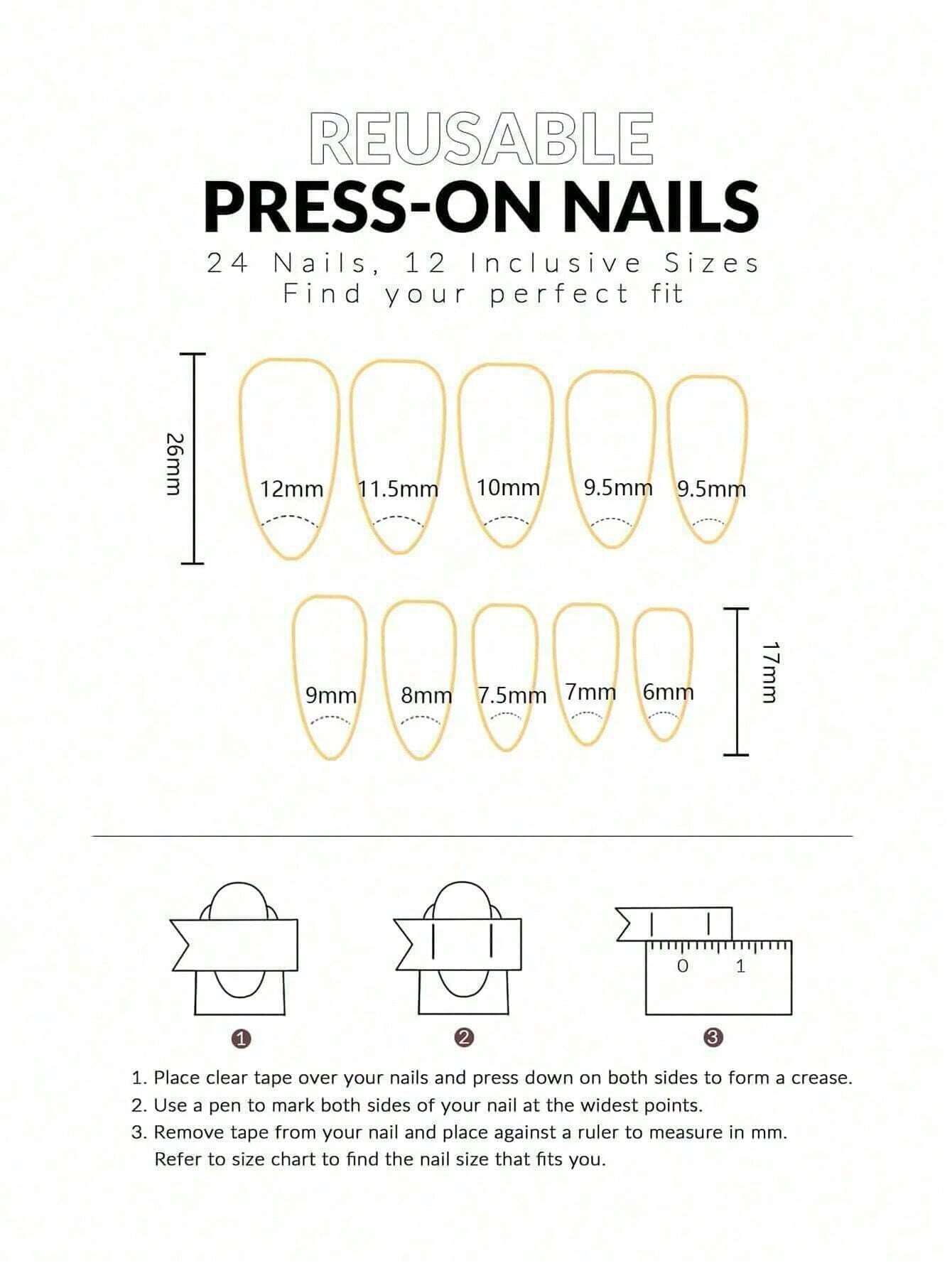 REUSABLE
PRESS-ON NAILS
24 Nails, 12 Inclusive Sizes
Find your perfect fit

26mm

12mm 11.5mm 10mm 9.5mm 9.5mm

9mm 8mm 7.5mm 7mm 6mm

17mm

0 1

1 2 3

1. Place clear tape over your nails and press down on both sides to form a crease.
2. Use a pen to mark both sides of your nail at the widest points.
3. Remove tape from your nail and place against a ruler to measure in mm. Refer to size chart to find the nail size that fits you.