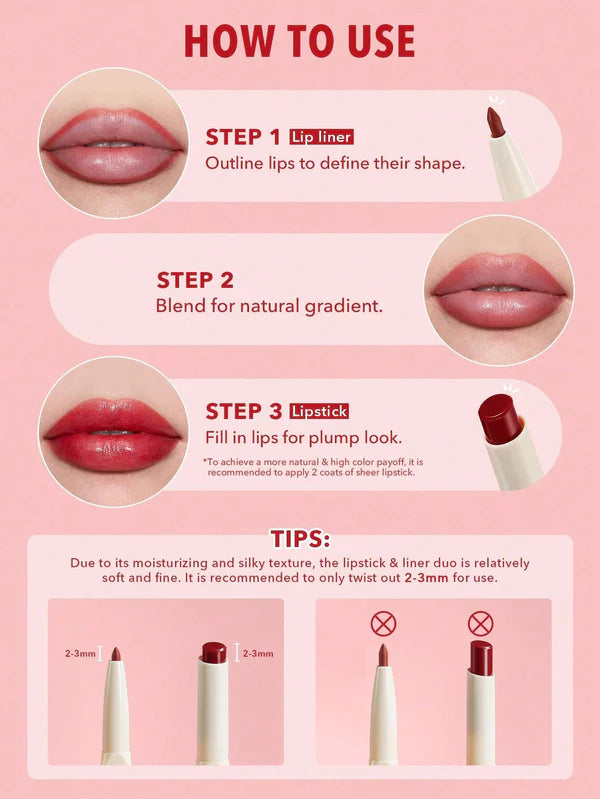 HOW TO USE

STEP 1 Lip liner
Outline lips to define their shape.

STEP 2
Blend for natural gradient.

STEP 3 Lipstick
Fill in lips for plump look.
*To achieve a more natural & high color payoff, it is recommended to apply 2 coats of sheer lipstick.

TIPS:
Due to its moisturizing and silky texture, the lipstick & liner duo is relatively soft and fine. It is recommended to only twist out 2-3mm for use.

2-3mm
2-3mm