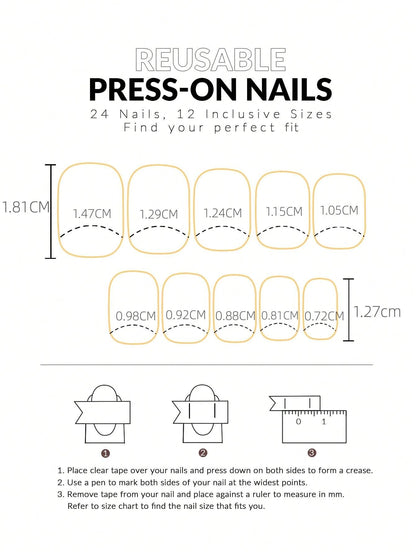 REUSABLE
PRESS-ON NAILS
24 Nails, 12 Inclusive Sizes
Find your perfect fit

1.81CM
1.47CM 1.29CM 1.24CM 1.15CM 1.05CM

0.98CM 0.92CM 0.88CM 0.81CM 0.72CM
1.27cm

0 1

1 2 3

1. Place clear tape over your nails and press down on both sides to form a crease.
2. Use a pen to mark both sides of your nail at the widest points.
3. Remove tape from your nail and place against a ruler to measure in mm. Refer to size chart to find the nail size that fits you.