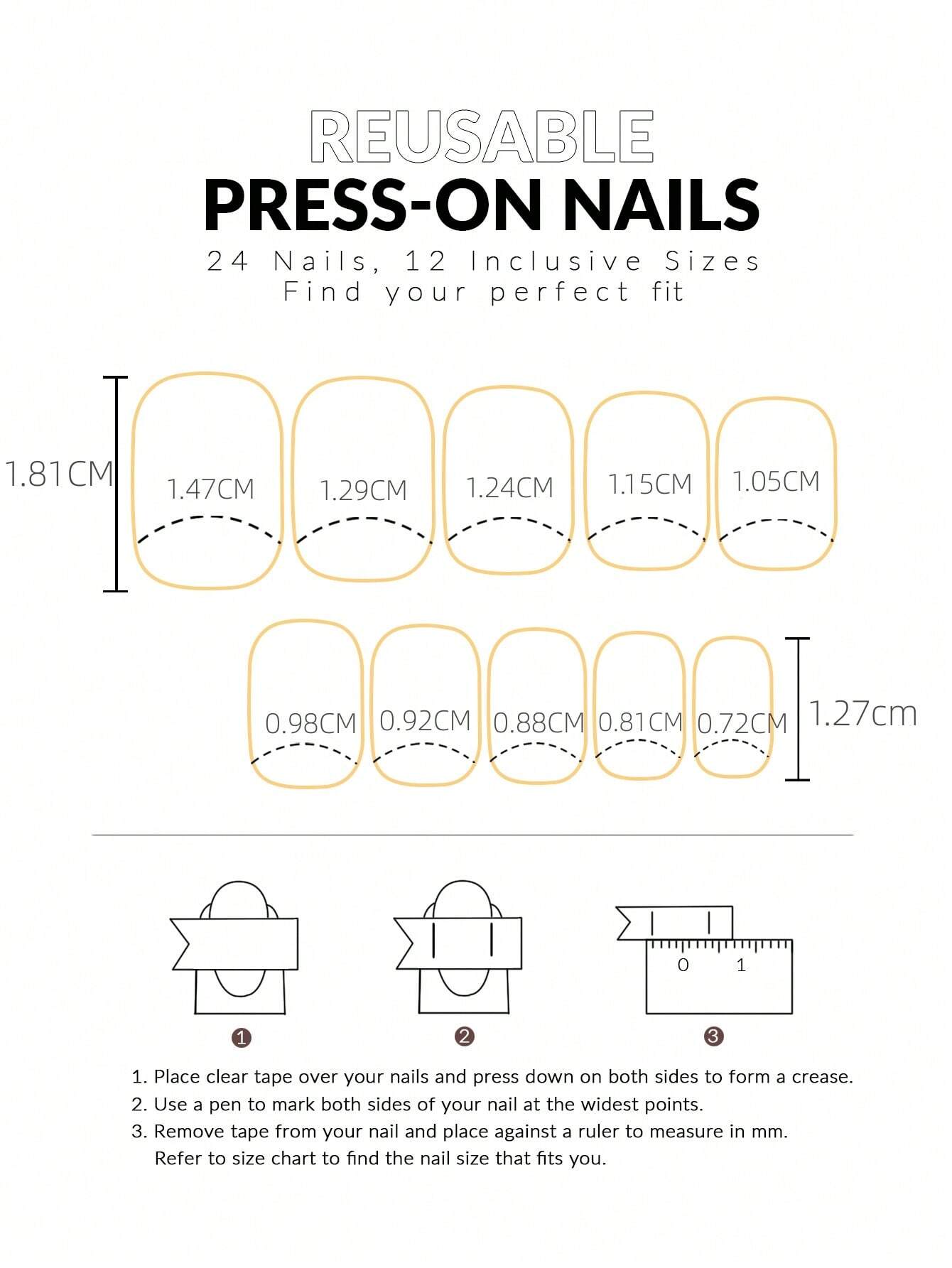 REUSABLE
PRESS-ON NAILS
24 Nails, 12 Inclusive Sizes
Find your perfect fit

1.81CM
1.47CM 1.29CM 1.24CM 1.15CM 1.05CM

0.98CM 0.92CM 0.88CM 0.81CM 0.72CM
1.27cm

0 1

1 2 3

1. Place clear tape over your nails and press down on both sides to form a crease.
2. Use a pen to mark both sides of your nail at the widest points.
3. Remove tape from your nail and place against a ruler to measure in mm. Refer to size chart to find the nail size that fits you.