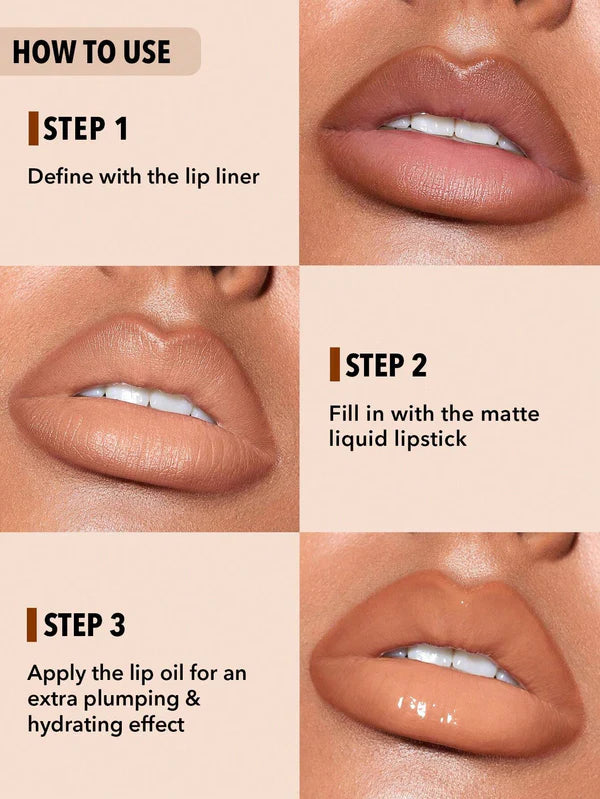 HOW TO USE

STEP 1

Define with the lip liner

STEP 2

Fill in with the matte liquid lipstick

STEP 3

Apply the lip oil for an extra plumping & hydrating effect