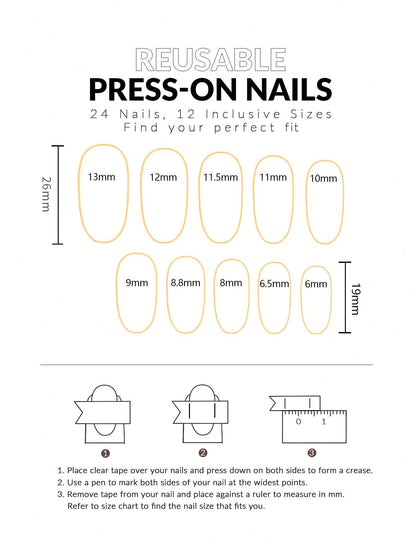 REUSABLE
PRESS-ON NAILS
24 Nails, 12 Inclusive Sizes
Find your perfect fit

26mm

13mm 12mm 11.5mm 11mm 10mm

9mm 8.8mm 8mm 6.5mm 6mm

19mm

0 1

1 2 3

1. Place clear tape over your nails and press down on both sides to form a crease.
2. Use a pen to mark both sides of your nail at the widest points.
3. Remove tape from your nail and place against a ruler to measure in mm. Refer to size chart to find the nail size that fits you.