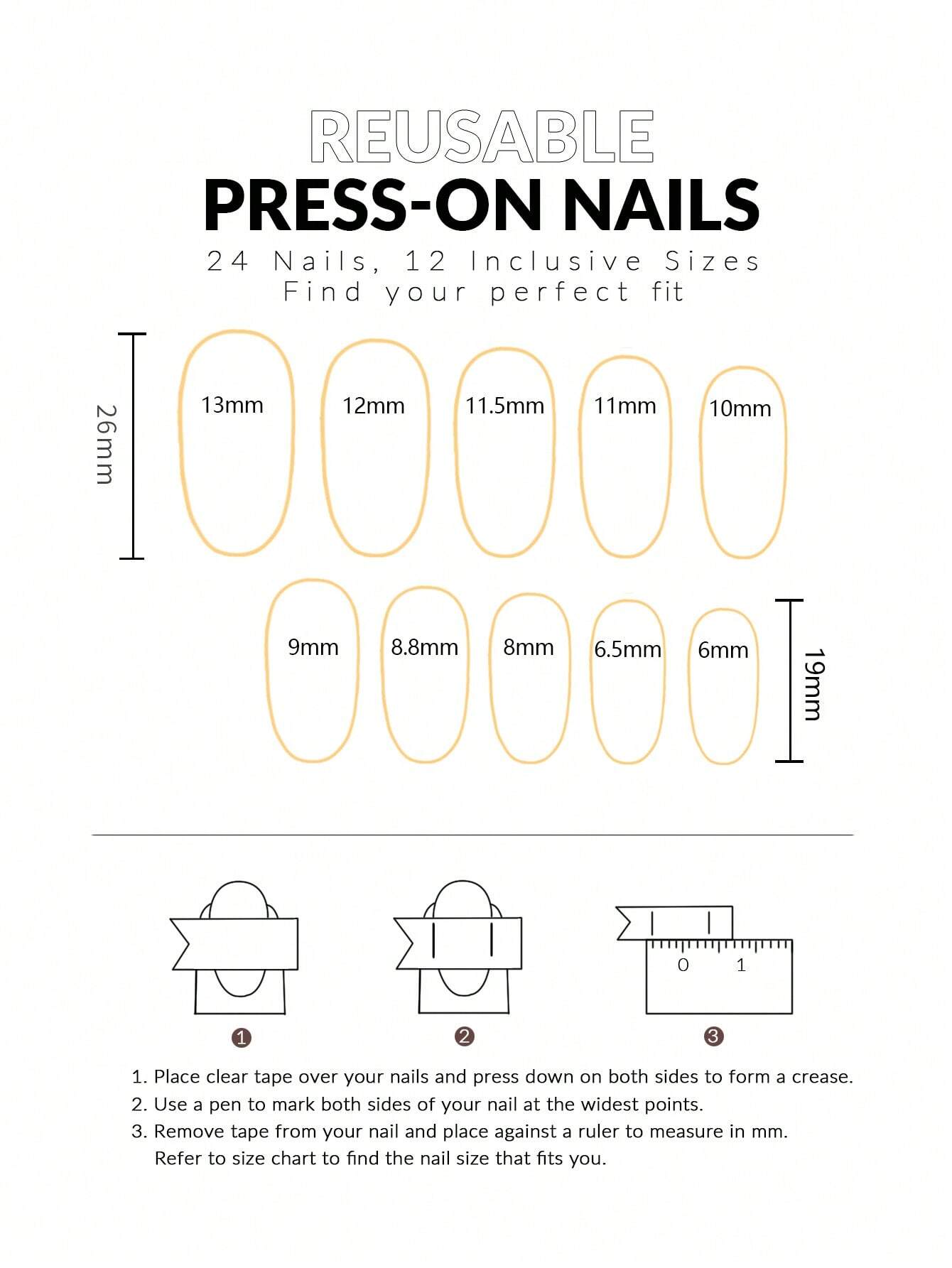 REUSABLE
PRESS-ON NAILS
24 Nails, 12 Inclusive Sizes
Find your perfect fit

26mm

13mm 12mm 11.5mm 11mm 10mm

9mm 8.8mm 8mm 6.5mm 6mm

19mm

0 1

1 2 3

1. Place clear tape over your nails and press down on both sides to form a crease.
2. Use a pen to mark both sides of your nail at the widest points.
3. Remove tape from your nail and place against a ruler to measure in mm. Refer to size chart to find the nail size that fits you.