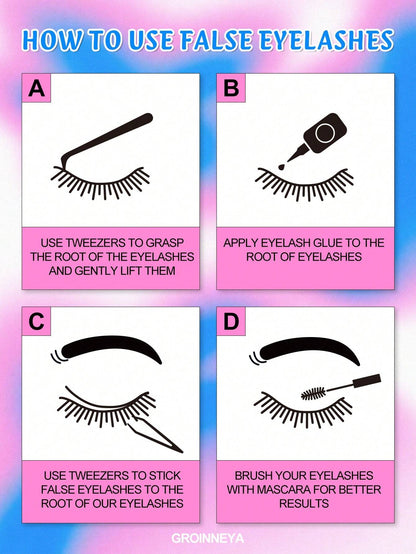 HOW TO USE FALSE EYELASHES

A

USE TWEEZERS TO GRASP THE ROOT OF THE EYELASHES AND GENTLY LIFT THEM

B

APPLY EYELASH GLUE TO THE ROOT OF EYELASHES

C

USE TWEEZERS TO STICK FALSE EYELASHES TO THE ROOT OF OUR EYELASHES

D

BRUSH YOUR EYELASHES WITH MASCARA FOR BETTER RESULTS

GROINNEYA