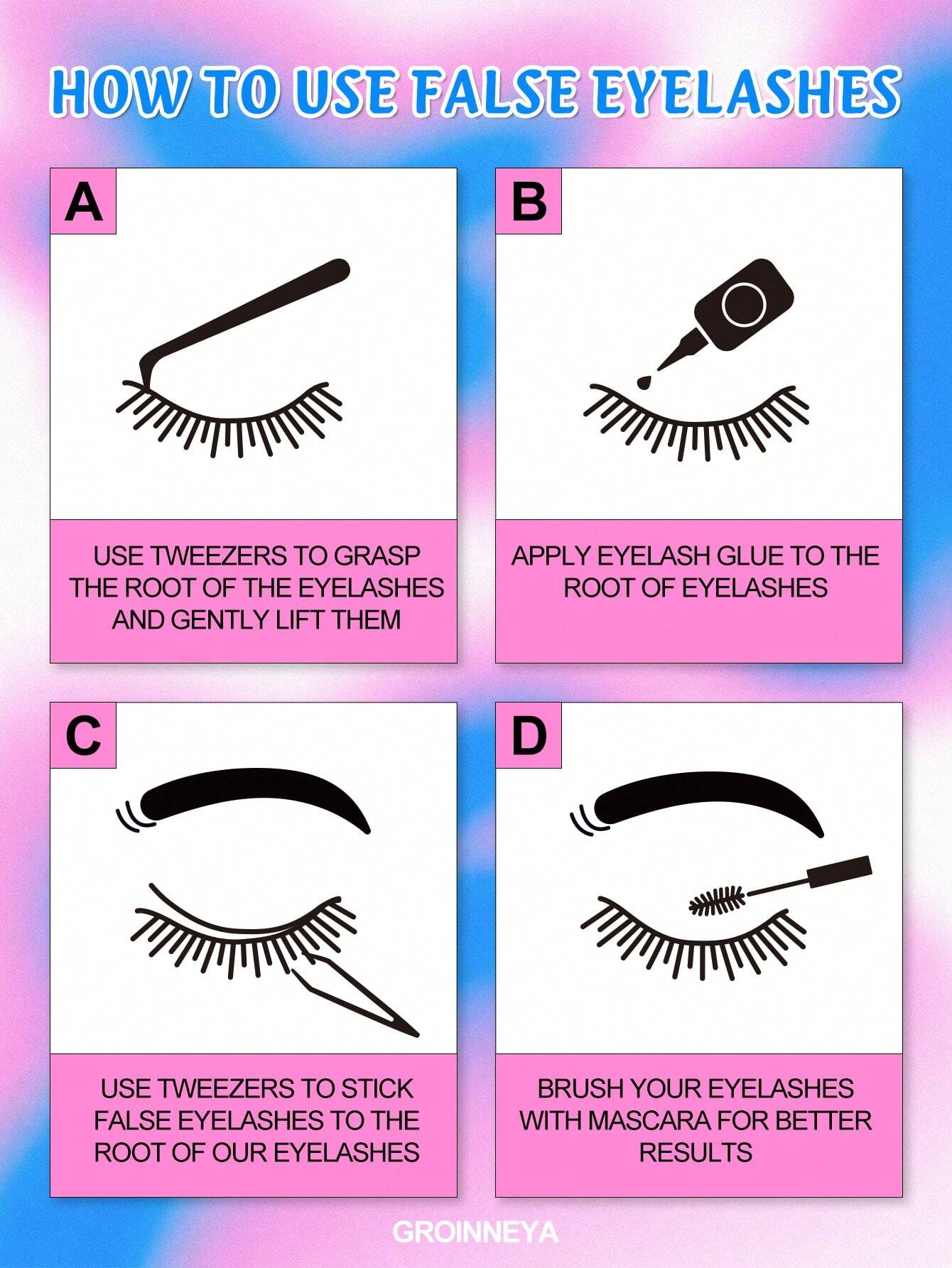 HOW TO USE FALSE EYELASHES

A

USE TWEEZERS TO GRASP THE ROOT OF THE EYELASHES AND GENTLY LIFT THEM

B

APPLY EYELASH GLUE TO THE ROOT OF EYELASHES

C

USE TWEEZERS TO STICK FALSE EYELASHES TO THE ROOT OF OUR EYELASHES

D

BRUSH YOUR EYELASHES WITH MASCARA FOR BETTER RESULTS

GROINNEYA