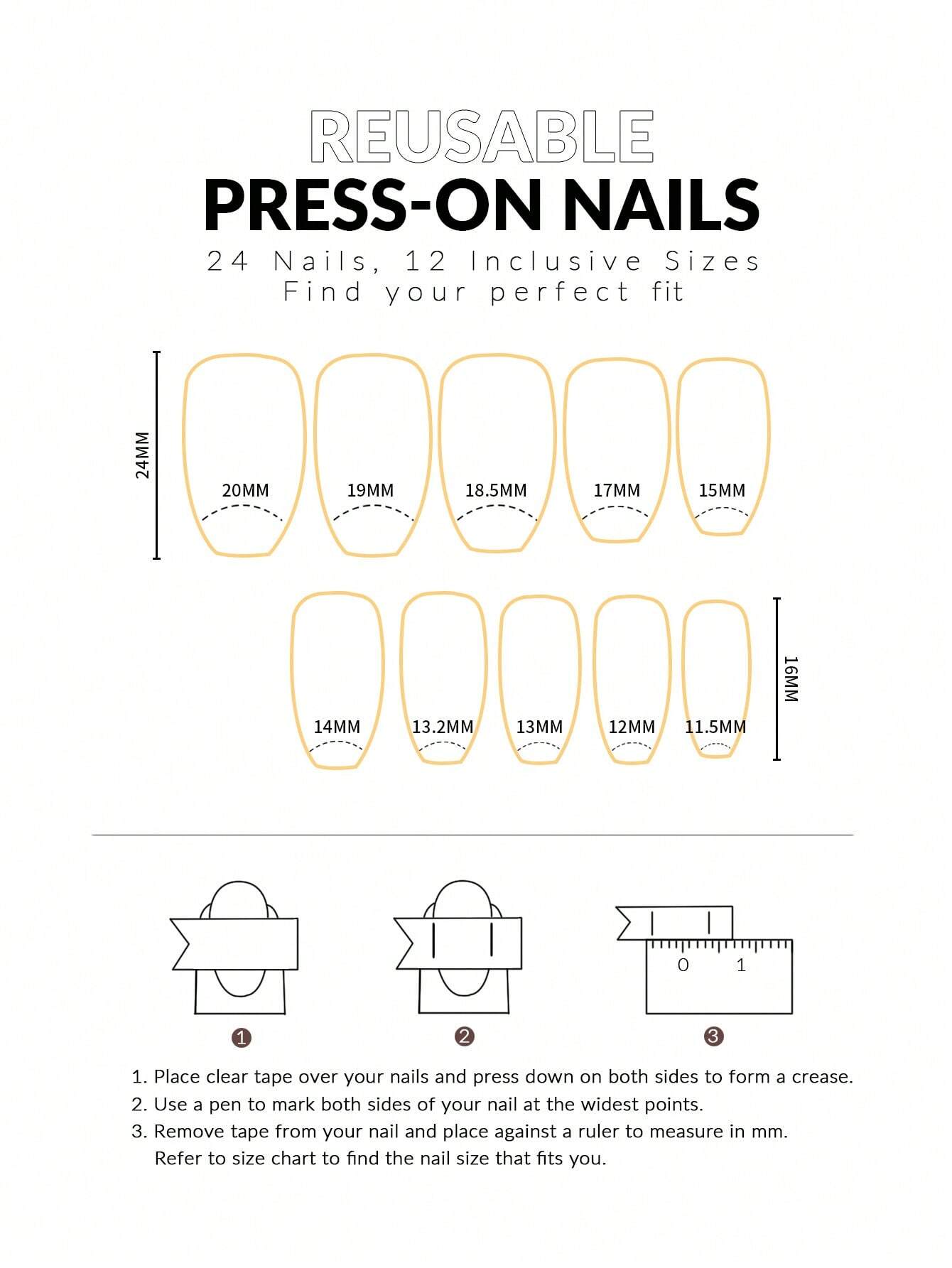 REUSABLE
PRESS-ON NAILS
24 Nails, 12 Inclusive Sizes
Find your perfect fit

24MM
20MM
19MM
18.5MM
17MM
15MM

14MM
13.2MM
13MM
12MM
11.5MM
16MM

0 1

1
2
3

1. Place clear tape over your nails and press down on both sides to form a crease.
2. Use a pen to mark both sides of your nail at the widest points.
3. Remove tape from your nail and place against a ruler to measure in mm. Refer to size chart to find the nail size that fits you.