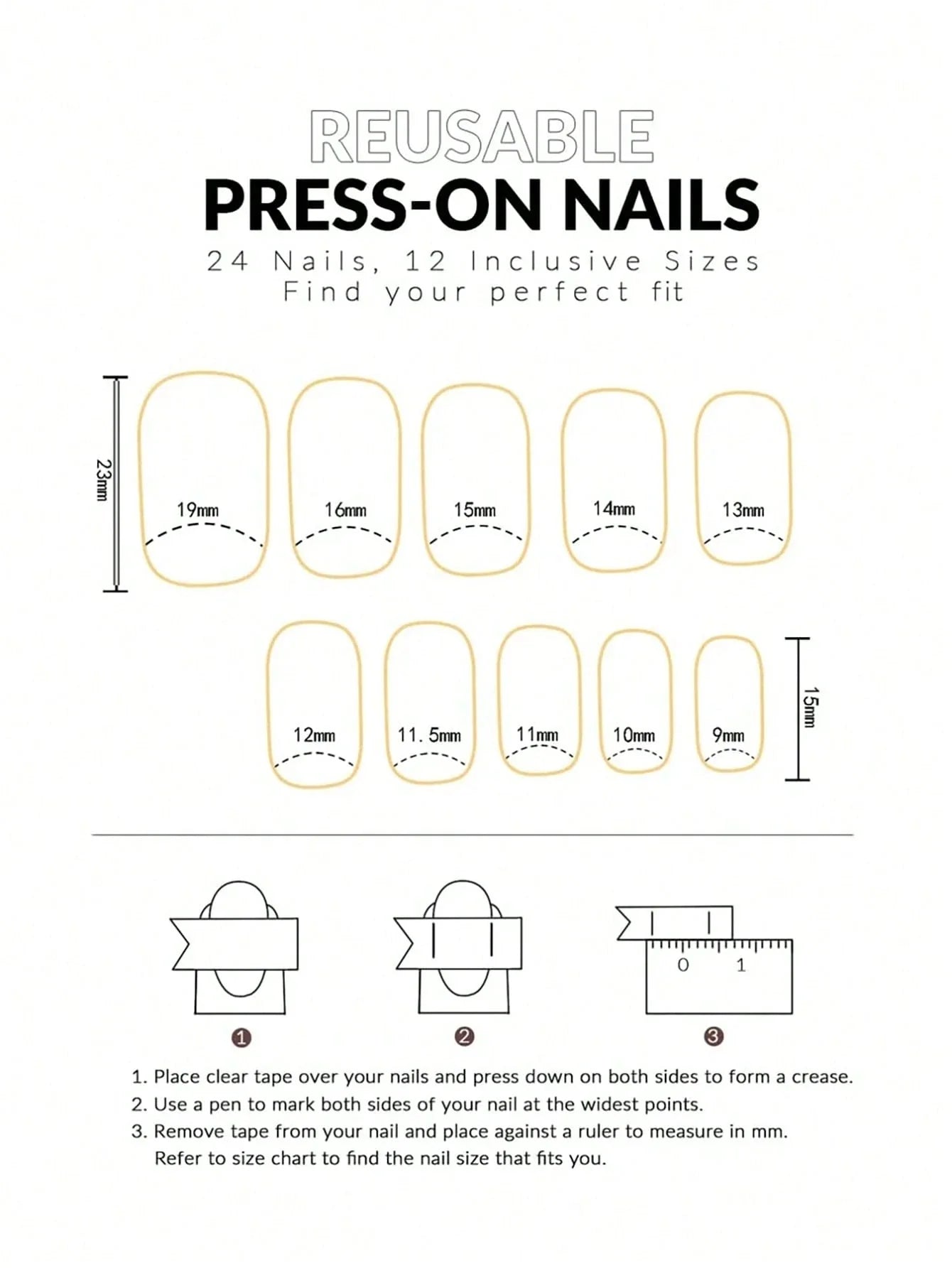 REUSABLE
PRESS-ON NAILS
24 Nails, 12 Inclusive Sizes
Find your perfect fit

23mm

19mm 16mm 15mm 14mm 13mm

12mm 11. 5mm 11mm 10mm 9mm

15mm

0 1

❶ ❷ ❸

1. Place clear tape over your nails and press down on both sides to form a crease.
2. Use a pen to mark both sides of your nail at the widest points.
3. Remove tape from your nail and place against a ruler to measure in mm. Refer to size chart to find the nail size that fits you.