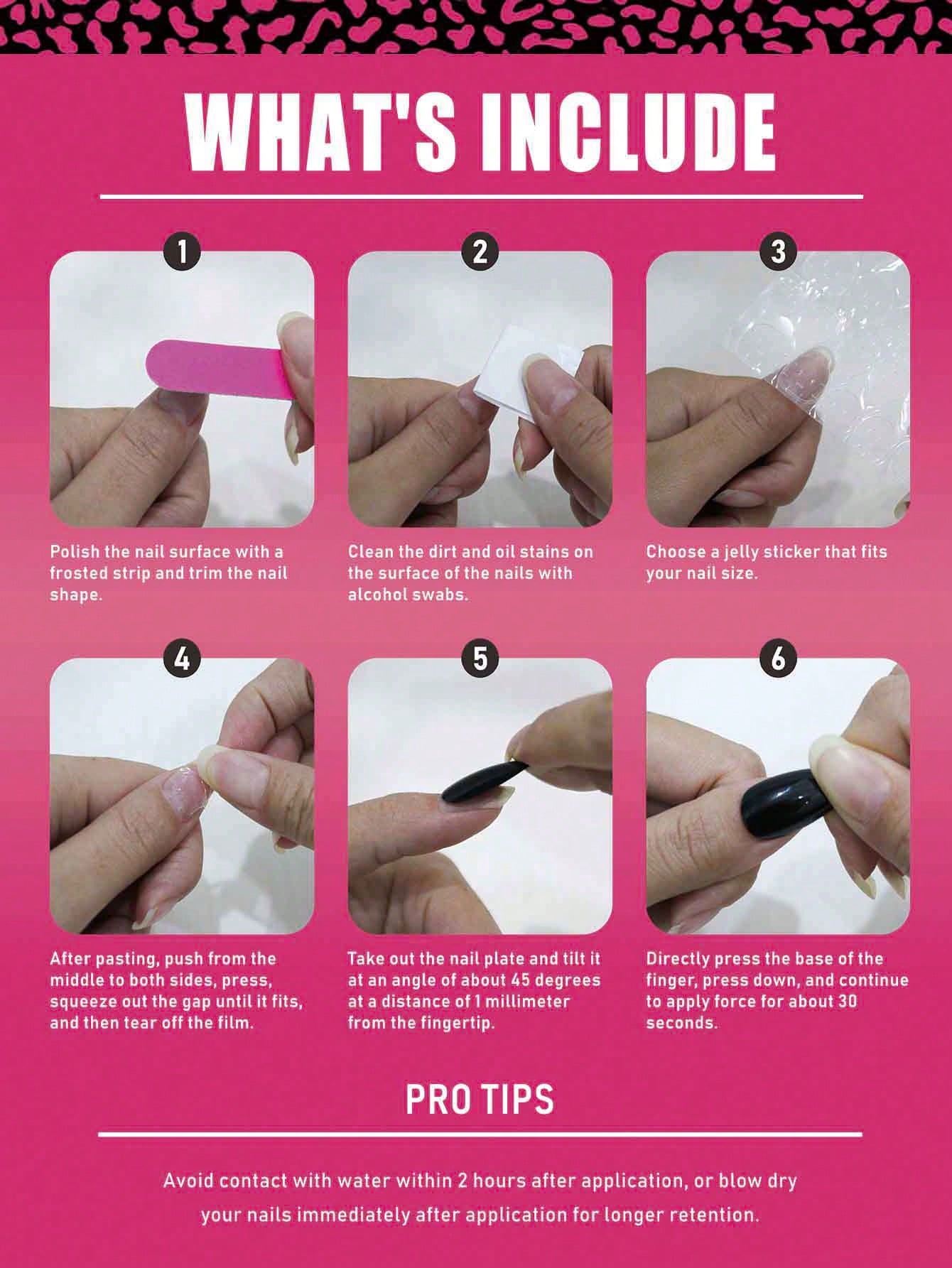 WHAT'S INCLUDE

1

Polish the nail surface with a frosted strip and trim the nail shape.

2

Clean the dirt and oil stains on the surface of the nails with alcohol swabs.

3

Choose a jelly sticker that fits your nail size.

4

After pasting, push from the middle to both sides, press, squeeze out the gap until it fits, and then tear off the film.

5

Take out the nail plate and tilt it at an angle of about 45 degrees at a distance of 1 millimeter from the fingertip.

6

Directly press the base of the finger, press down, and continue to apply force for about 30 seconds.

PRO TIPS

Avoid contact with water within 2 hours after application, or blow dry your nails immediately after application for longer retention.